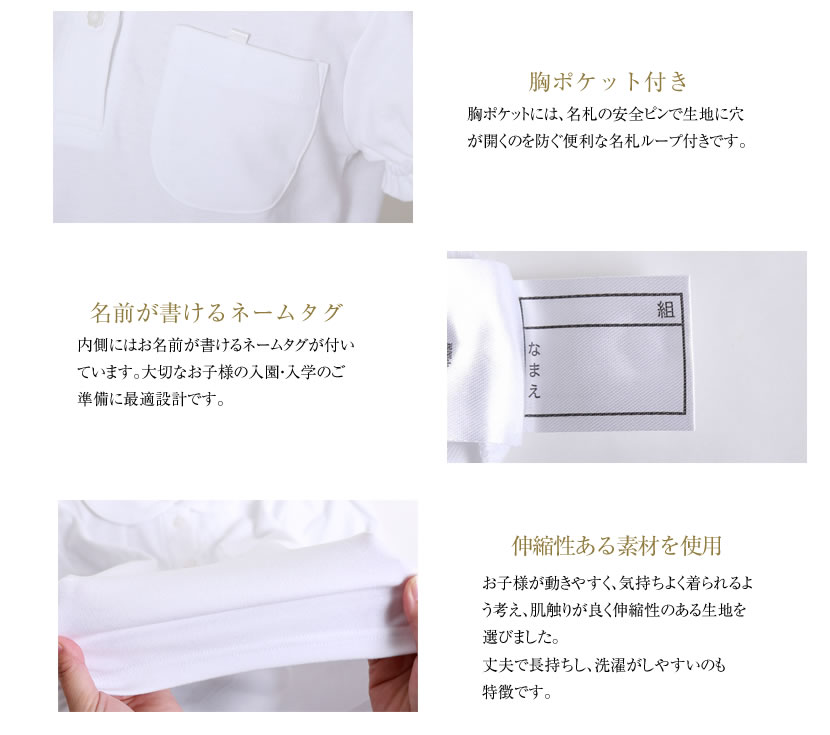 胸ポケット付き

胸ポケットには、名札の安全ピンで生地に穴が開くのを防ぐ便利な名札ループ付きです。

名前が書けるネームタグ

内側にはお名前が書けるネームタグが付いています。大切なお子様の入園・入学のご準備に最適設計です。

組

なまえ

伸縮性ある素材を使用

お子様が動きやすく、気持ちよく着られるよう考え、肌触りが良く伸縮性のある生地を選びました。
丈夫で長持ちし、洗濯がしやすいのも特徴です。