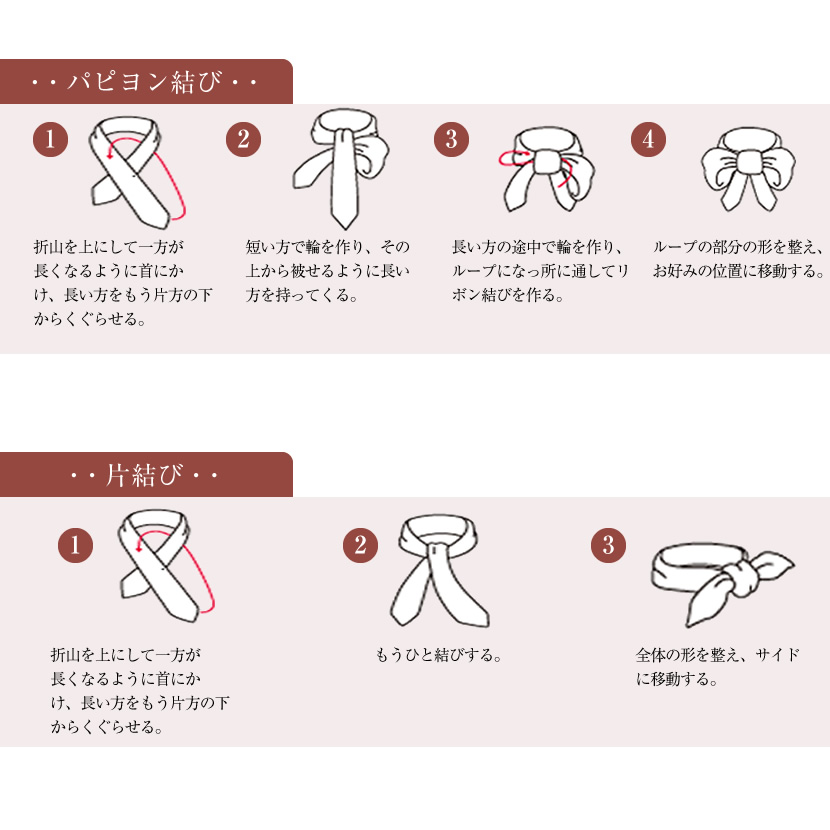 ・・パピヨン結び・・

1
折山を上にして一方が長くなるように首にかけ、長い方をもう片方の下からくぐらせる。

2
短い方で輪を作り、その上から被せるように長い方を持ってくる。

3
長い方の途中で輪を作り、ループになっ所に通してリボン結びを作る。

4
ループの部分の形を整え、お好みの位置に移動する。

・・片結び・・

1
折山を上にして一方が長くなるように首にかけ、長い方をもう片方の下からくぐらせる。

2
もうひと結びする。

3
全体の形を整え、サイドに移動する。