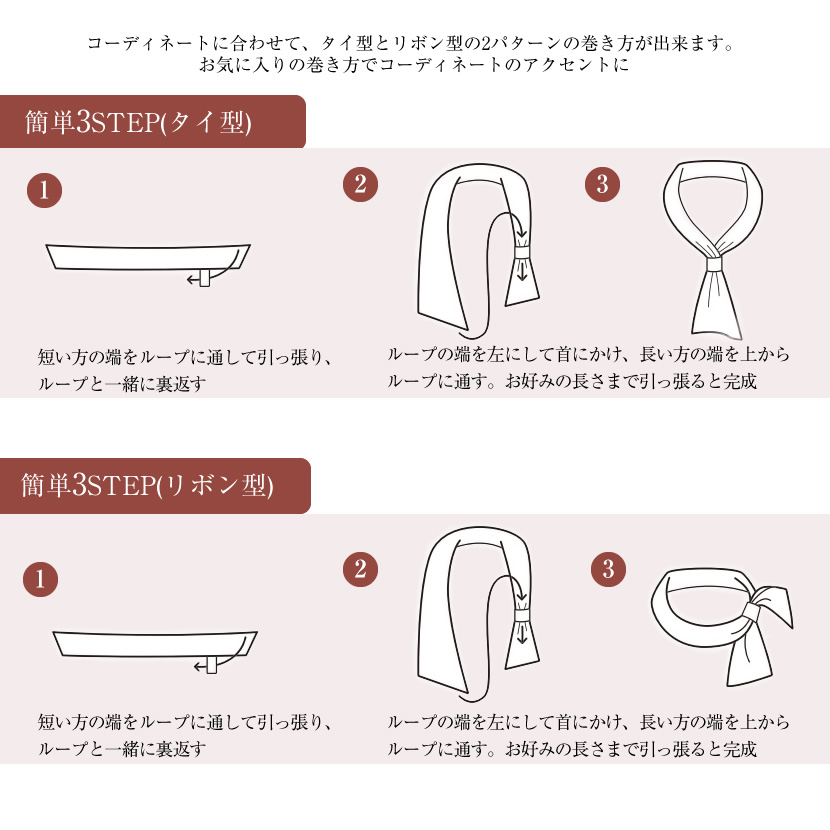 コーディネートに合わせて、タイ型とリボン型の2パターンの巻き方が出来ます。
お気に入りの巻き方でコーディネートのアクセントに

簡単3STEP(タイ型)

1

短い方の端をループに通して引っ張り、ループと一緒に裏返す

2

3

ループの端を左にして首にかけ、長い方の端を上からループに通す。お好みの長さまで引っ張ると完成

簡単3STEP(リボン型)

1

短い方の端をループに通して引っ張り、ループと一緒に裏返す

2

3

ループの端を左にして首にかけ、長い方の端を上からループに通す。お好みの長さまで引っ張ると完成