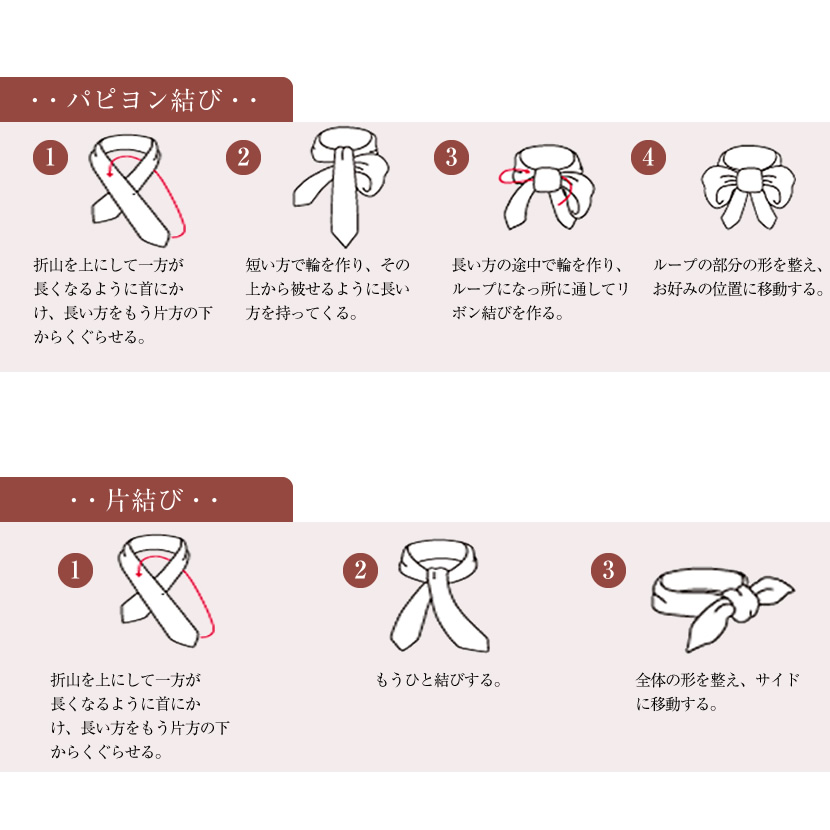 ・・パピヨン結び・・

1
折山を上にして一方が長くなるように首にかけ、長い方をもう片方の下からくぐらせる。

2
短い方で輪を作り、その上から被せるように長い方を持ってくる。

3
長い方の途中で輪を作り、ループになっ所に通してリボン結びを作る。

4
ループの部分の形を整え、お好みの位置に移動する。

・・片結び・・

1
折山を上にして一方が長くなるように首にかけ、長い方をもう片方の下からくぐらせる。

2
もうひと結びする。

3
全体の形を整え、サイドに移動する。